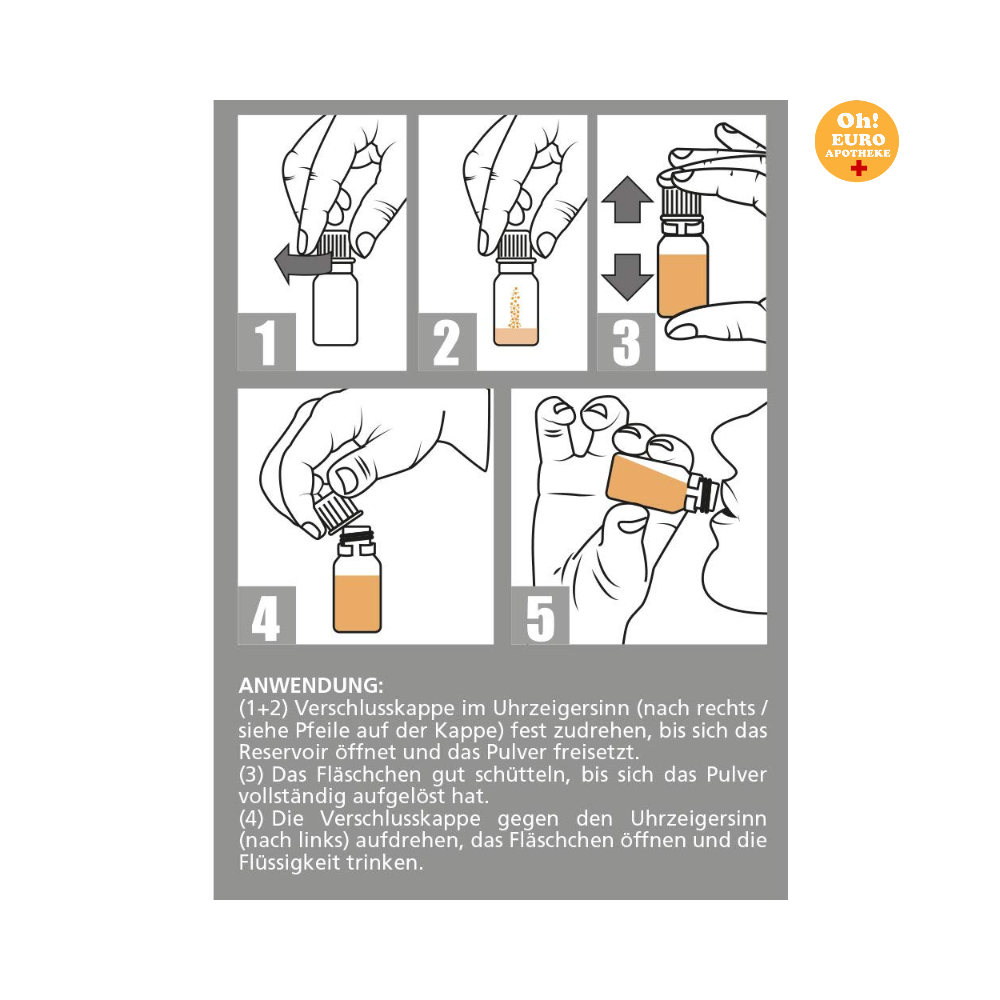 Oh!
EURO
APOTHEKE

1

2

3

4

5

ANWENDUNG:
(1+2) Verschlusskappe im Uhrzeigersinn (nach rechts / siehe Pfeile auf der Kappe) fest zudrehen, bis sich das Reservoir öffnet und das Pulver freisetzt.
(3) Das Fläschchen gut schütteln, bis sich das Pulver vollständig aufgelöst hat.
(4) Die Verschlusskappe gegen den Uhrzeigersinn (nach links) aufdrehen, das Fläschchen öffnen und die Flüssigkeit trinken.